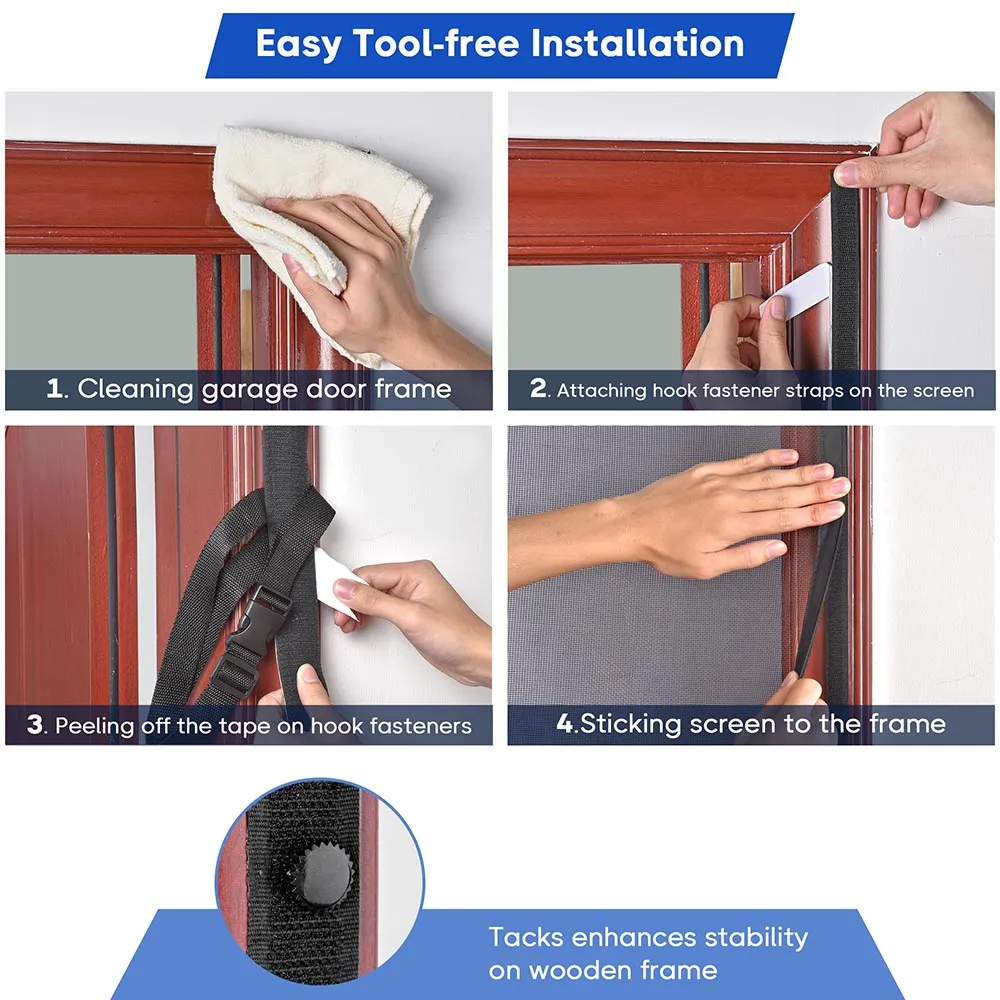 Easy Tool-free Installation

1. Cleaning garage door frame

2. Attaching hook fastener straps on the screen

3. Peeling off the tape on hook fasteners

4.Sticking screen to the frame

Tacks enhances stability on wooden frame