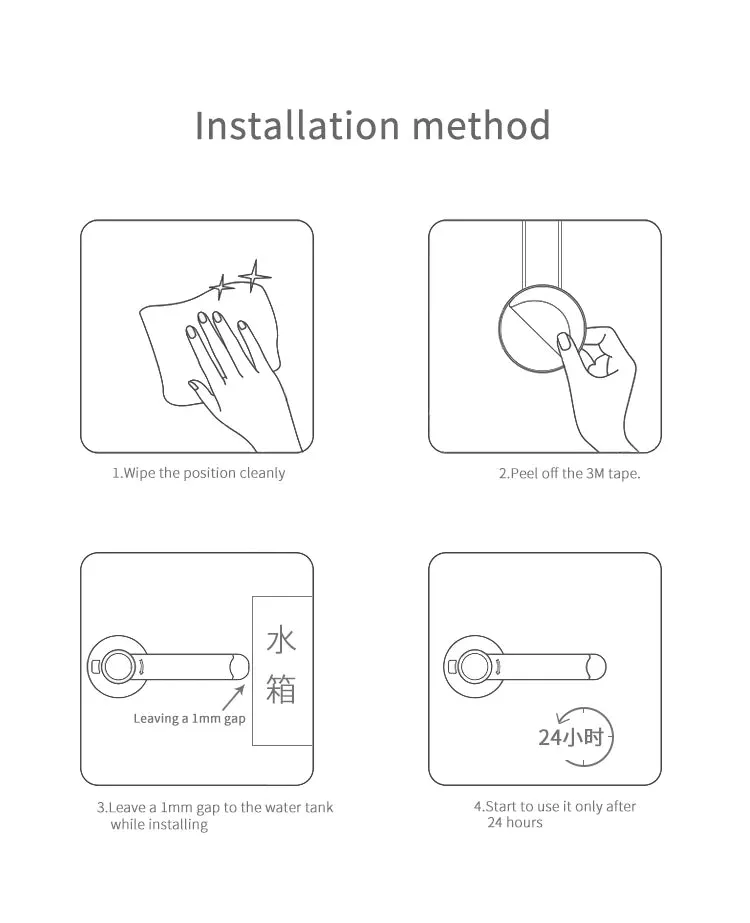 Installation method

1.Wipe the position cleanly

2.Peel off the 3M tape.

水箱

Leaving a 1mm gap

3.Leave a 1mm gap to the water tank while installing

24小时

4.Start to use it only after 24 hours